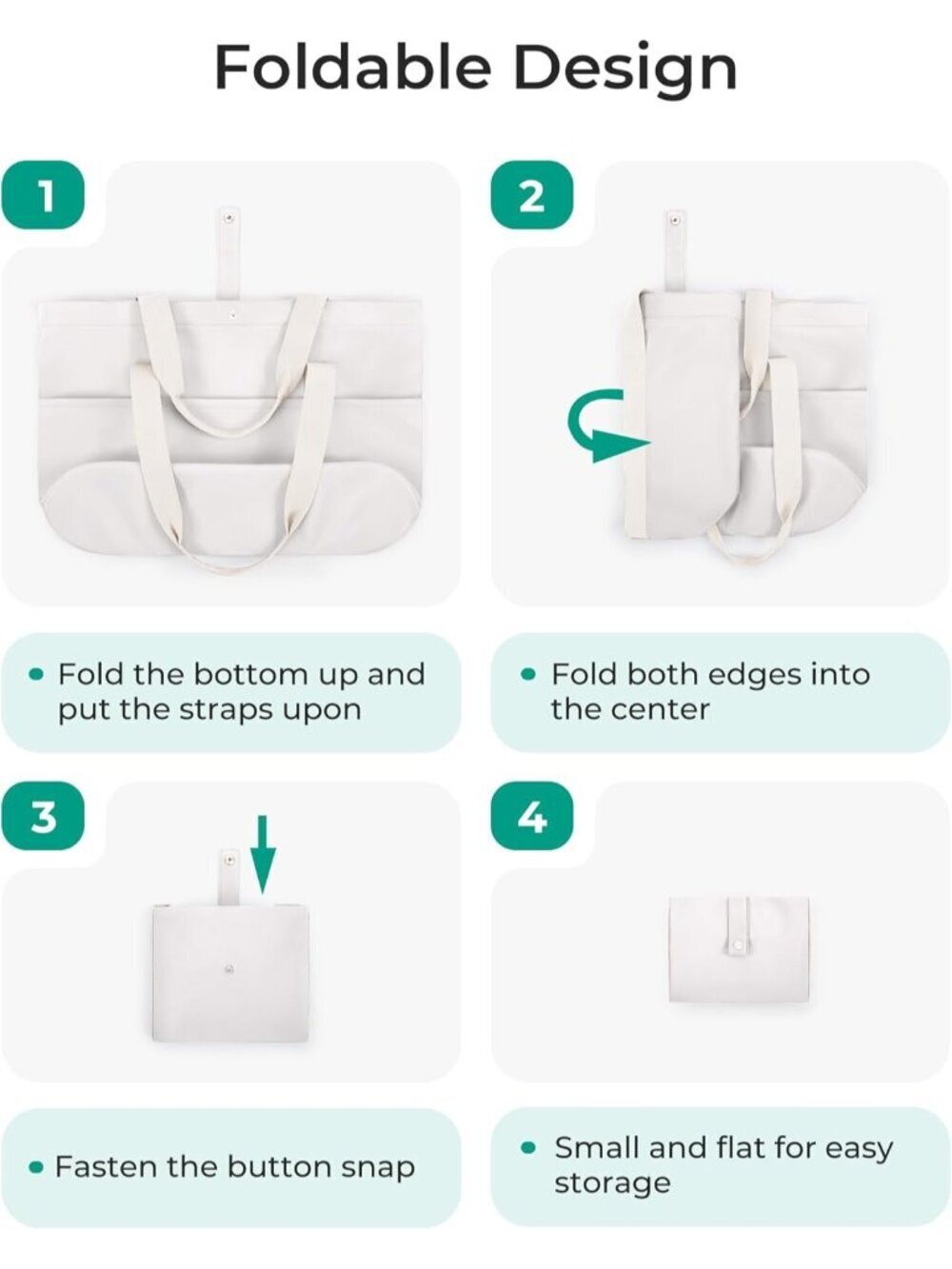 Foldable Design

1

2

• Fold the bottom up and put the straps upon

• Fold both edges into the center

3

4

• Fasten the button snap

• Small and flat for easy storage